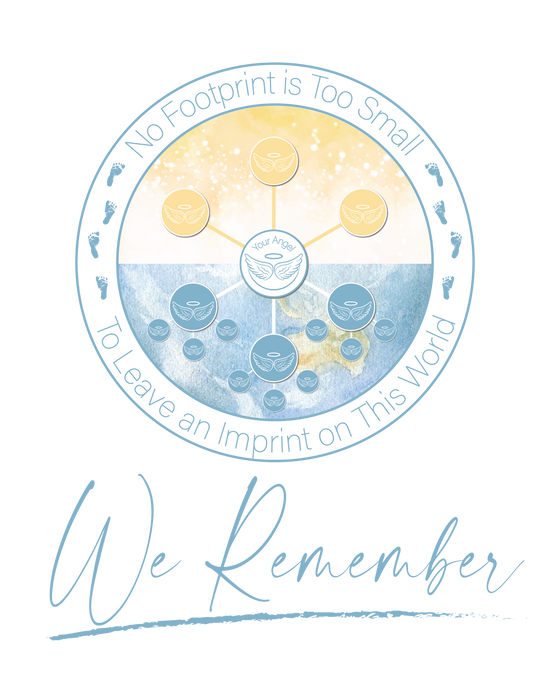 No Footprint is Too Small

Your Angel

To Leave an Imprint on This World

We Remember